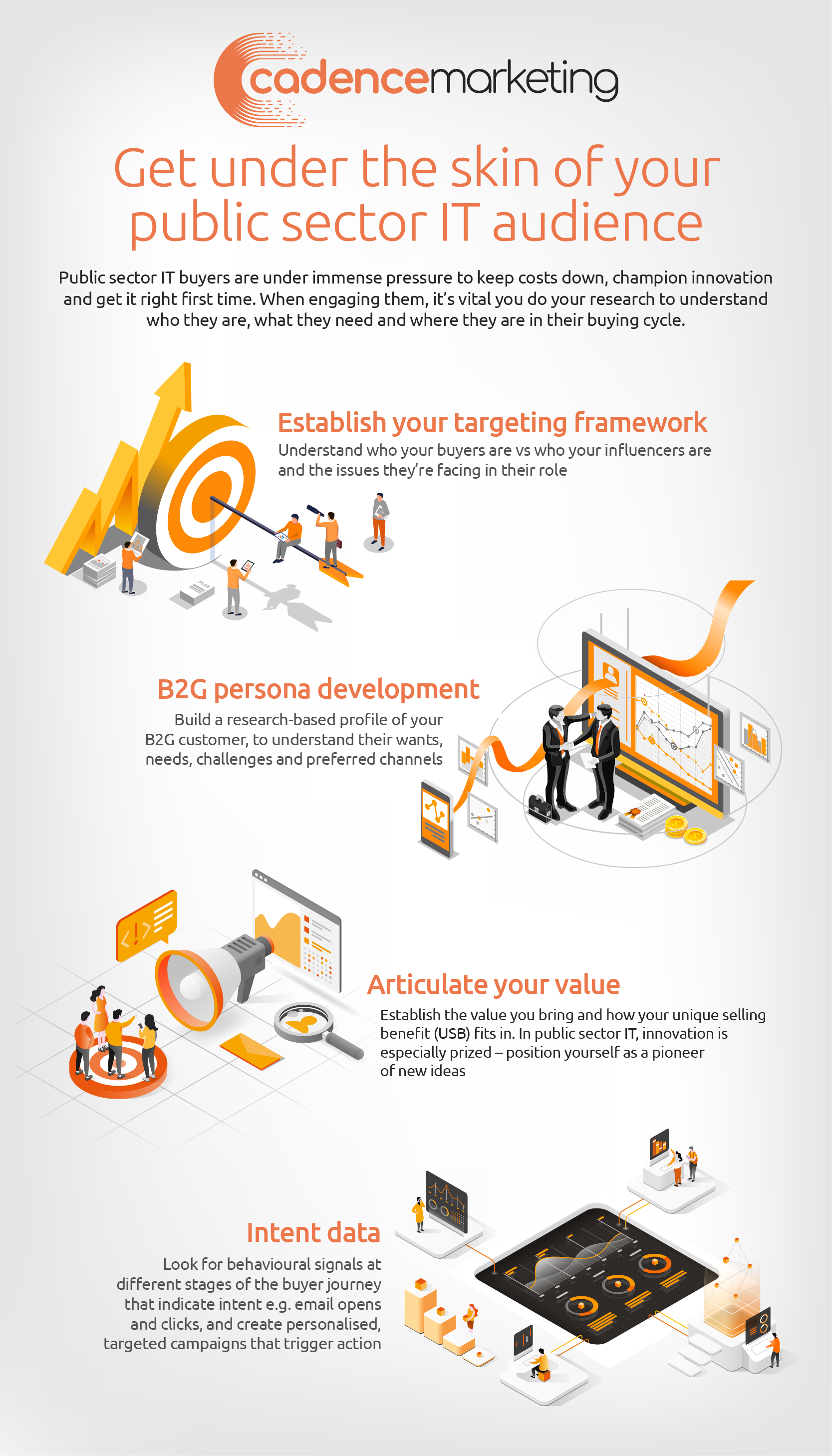 cadencemarketing

Get under the skin of your public sector IT audience

Public sector IT buyers are under immense pressure to keep costs down, champion innovation and get it right first time. When engaging them, it's vital you do your research to understand who they are, what they need and where they are in their buying cycle.

Establish your targeting framework

Understand who your buyers are vs who your influencers are and the issues they're facing in their role

PLAN

B2G persona development

Build a research-based profile of your B2G customer, to understand their wants, needs, challenges and preferred channels

Articulate your value

Establish the value you bring and how your unique selling benefit (USB) fits in. In public sector IT, innovation is especially prized – position yourself as a pioneer of new ideas

Intent data

Look for behavioural signals at different stages of the buyer journey that indicate intent e.g. email opens and clicks, and create personalised, targeted campaigns that trigger action